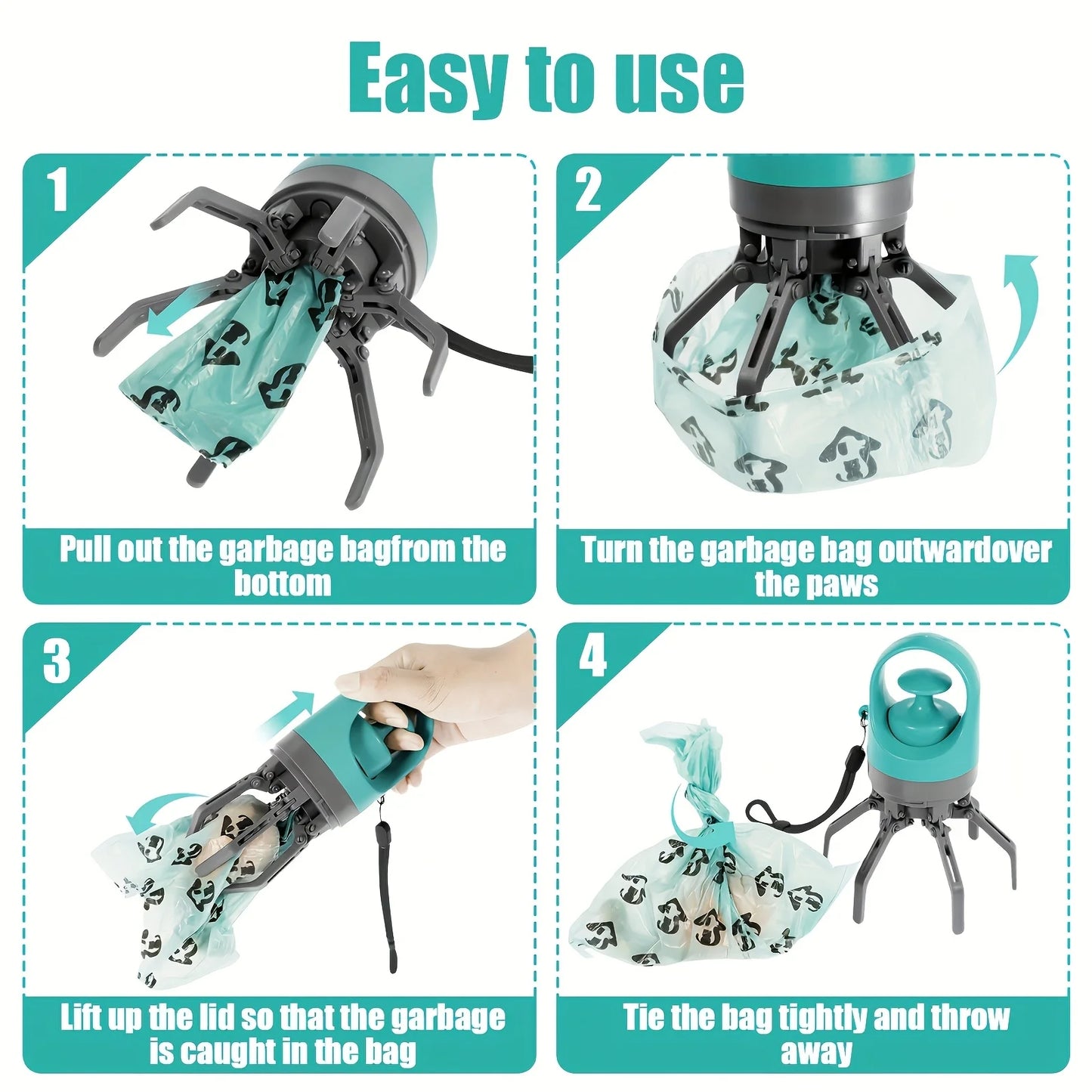 Easy to use

1

Pull out the garbage bagfrom the bottom

2

Turn the garbage bag outwardover the paws

3

Lift up the lid so that the garbage is caught in the bag

4

Tie the bag tightly and throw away